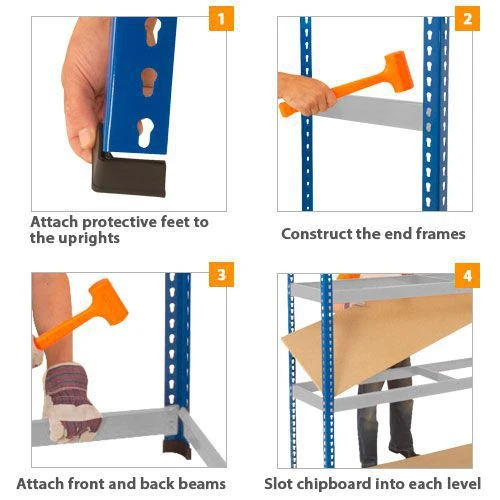 1

Attach protective feet to the uprights

2

Construct the end frames

3

Attach front and back beams

4

Slot chipboard into each level