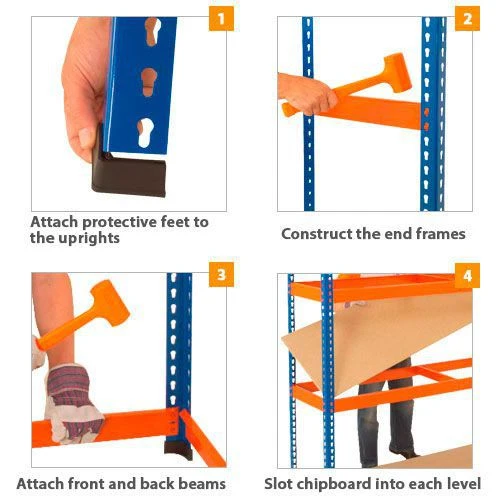 1

Attach protective feet to the uprights

2

Construct the end frames

3

Attach front and back beams

4

Slot chipboard into each level