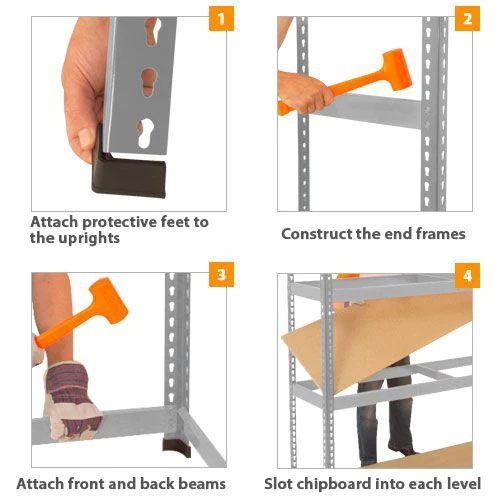 1

Attach protective feet to the uprights

2

Construct the end frames

3

Attach front and back beams

4

Slot chipboard into each level