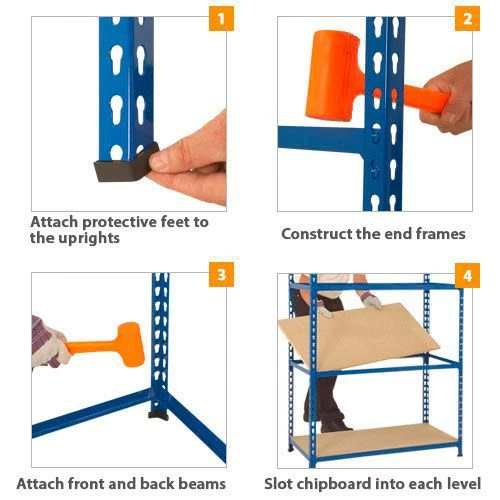 1

Attach protective feet to the uprights

2

Construct the end frames

3

Attach front and back beams

4

Slot chipboard into each level