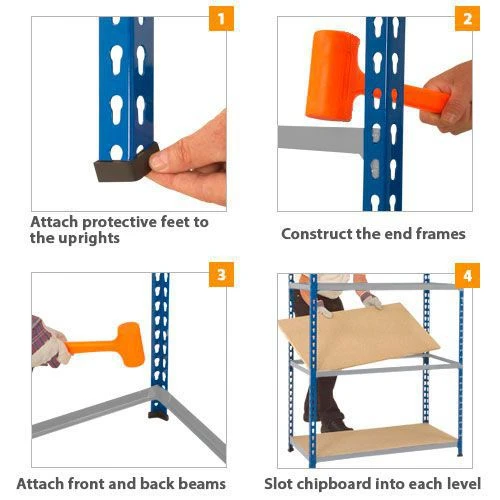 1

Attach protective feet to the uprights

2

Construct the end frames

3

Attach front and back beams

4

Slot chipboard into each level