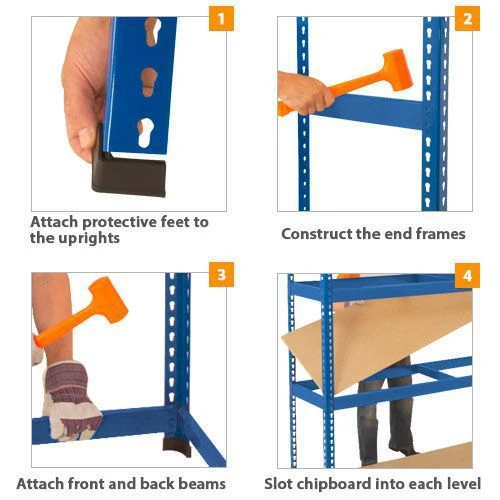 1

Attach protective feet to the uprights

2

Construct the end frames

3

Attach front and back beams

4

Slot chipboard into each level